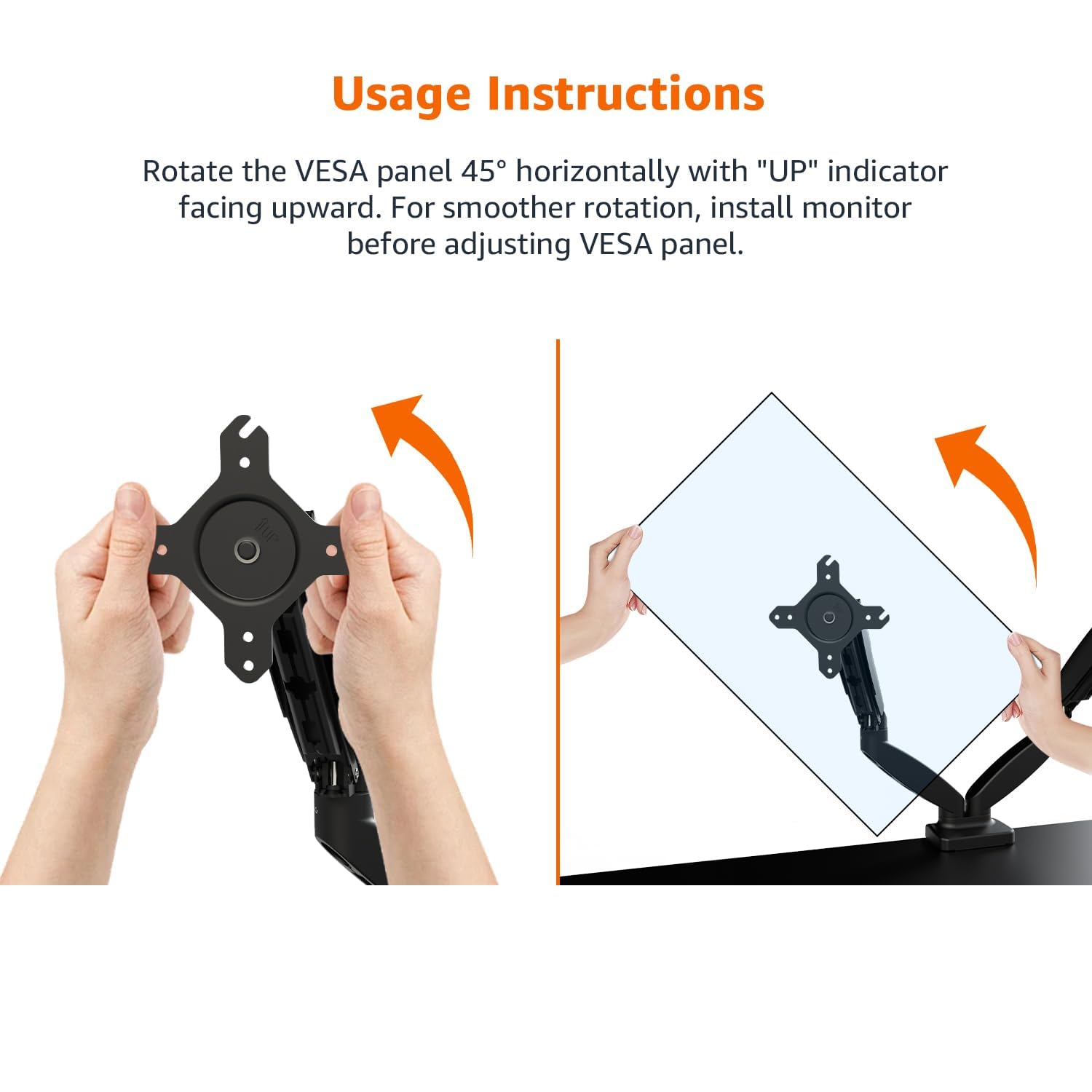 Usage Instructions

Rotate the VESA panel 45° horizontally with "UP" indicator facing upward. For smoother rotation, install monitor before adjusting VESA panel.

UP