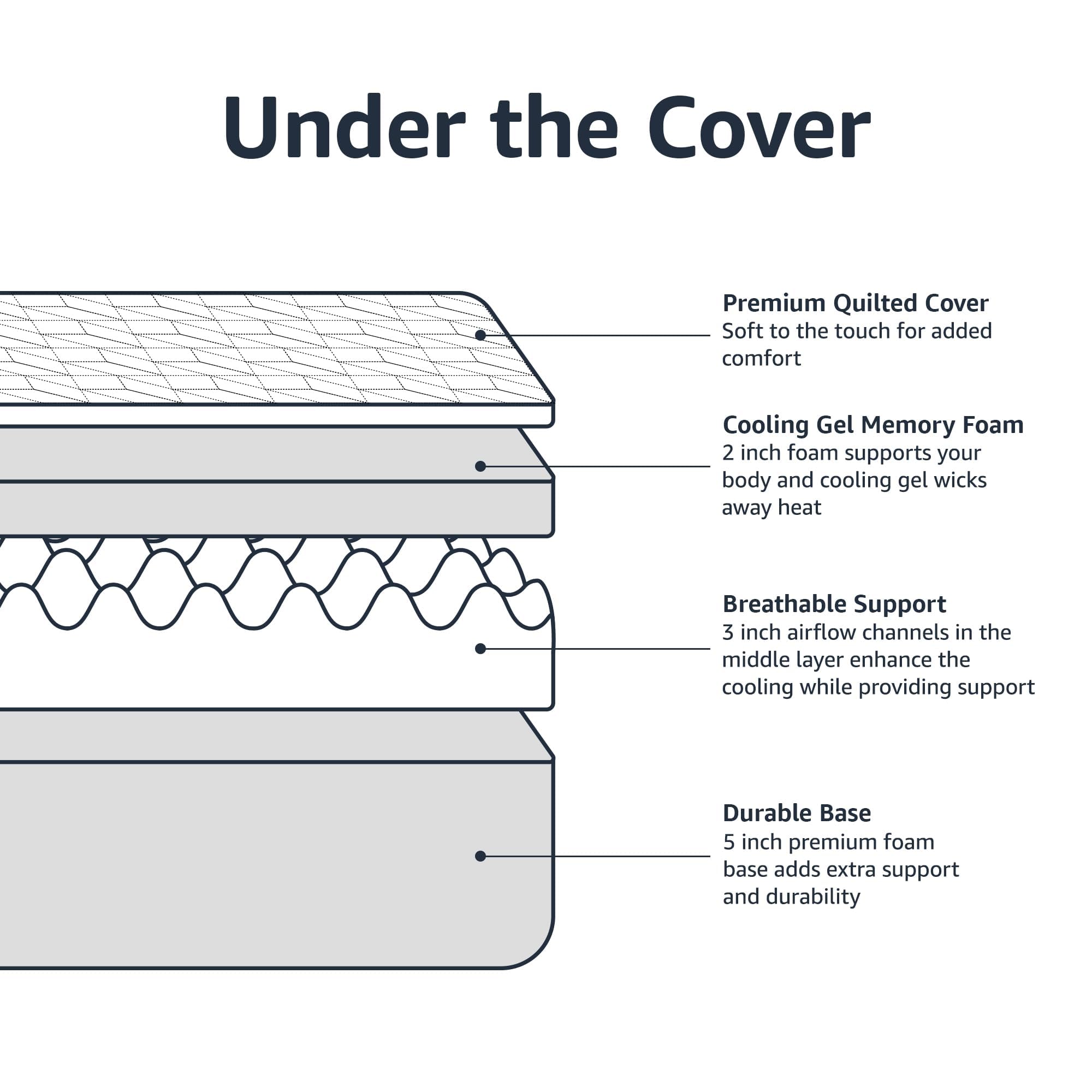 Under the Cover

Premium Quilted Cover
Soft to the touch for added comfort

Cooling Gel Memory Foam
2 inch foam supports your body and cooling gel wicks away heat

Breathable Support
3 inch airflow channels in the middle layer enhance the cooling while providing support

Durable Base
5 inch premium foam base adds extra support and durability