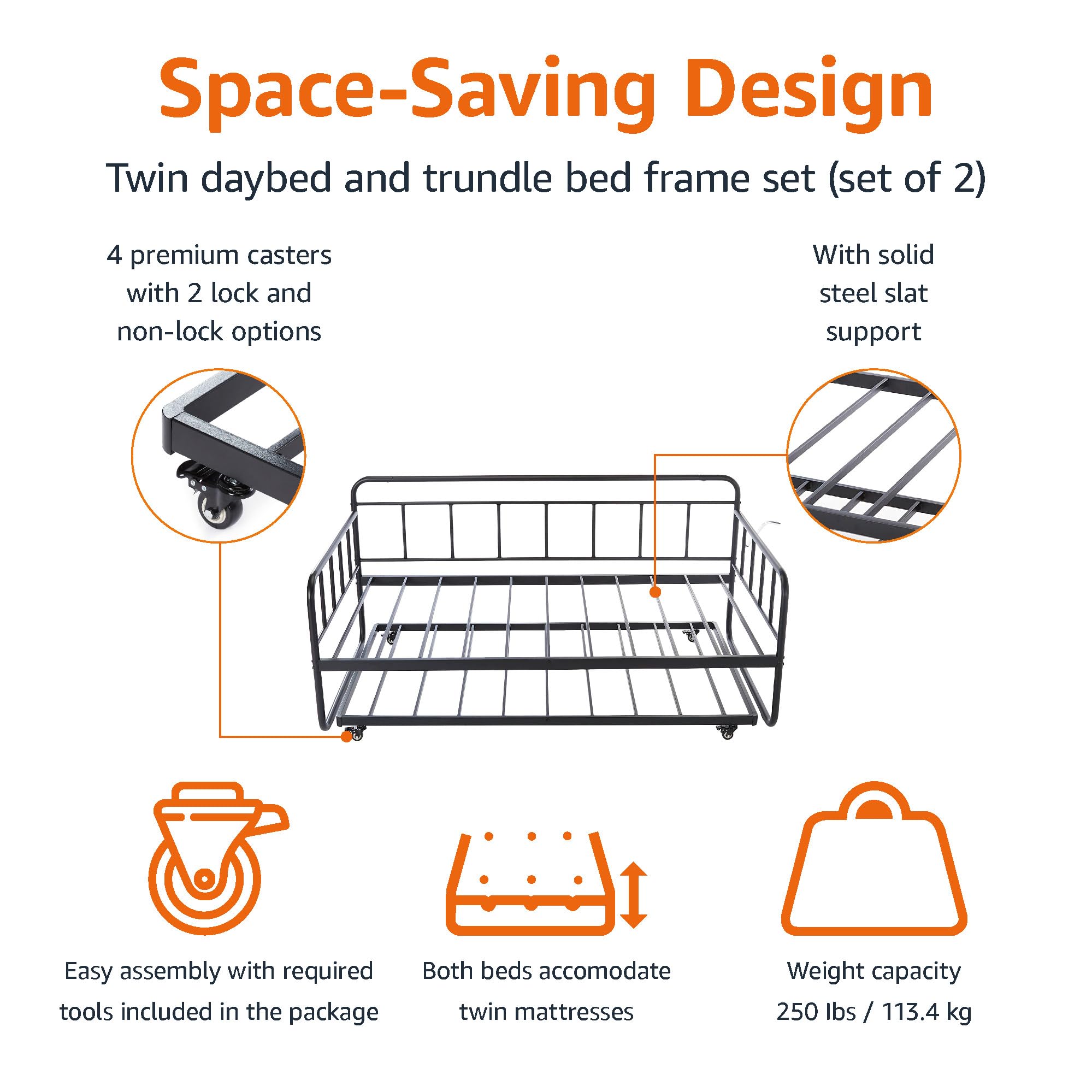 Space-Saving Design

Twin daybed and trundle bed frame set (set of 2)

4 premium casters with 2 lock and non-lock options

With solid steel slat support

Easy assembly with required tools included in the package

Both beds accomodate twin mattresses

Weight capacity 250 lbs / 113.4 kg